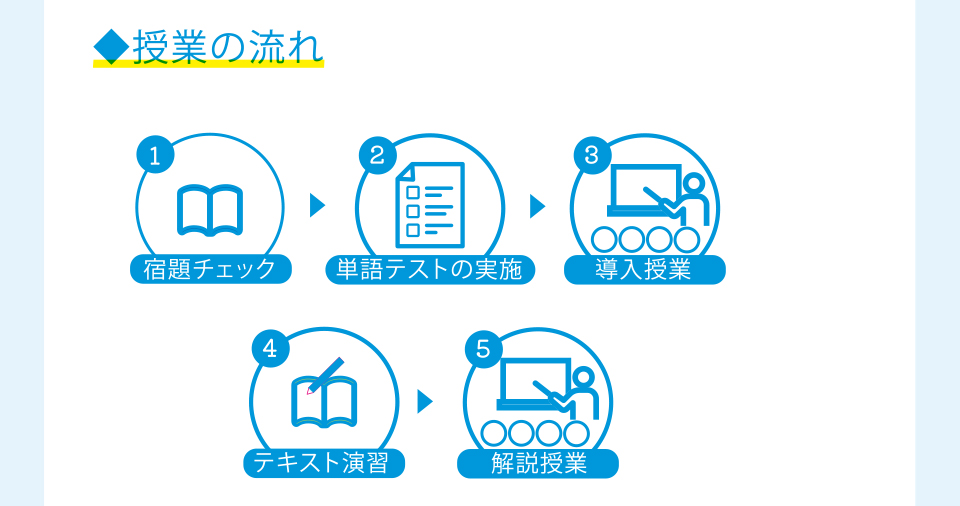 ◆授業の流れ

1
宿題チェック

2
単語テストの実施

3
導入授業

4
テキスト演習

5
解説授業